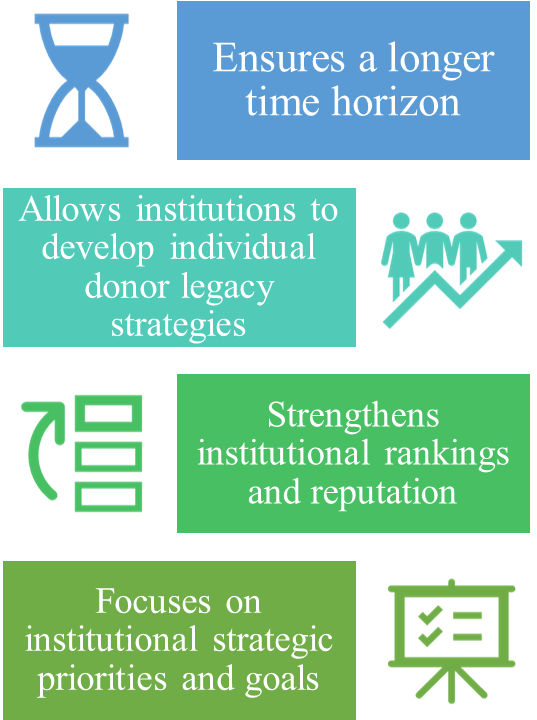 Ensures a longer time horizon

Allows institutions to develop individual donor legacy strategies

Strengthens institutional rankings and reputation

Focuses on institutional strategic priorities and goals