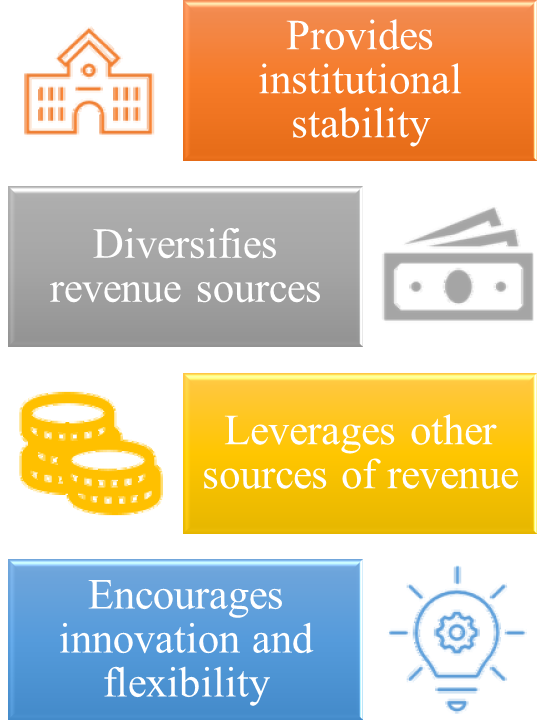 Provides institutional stability

Diversifies revenue sources

Leverages other sources of revenue

Encourages innovation and flexibility